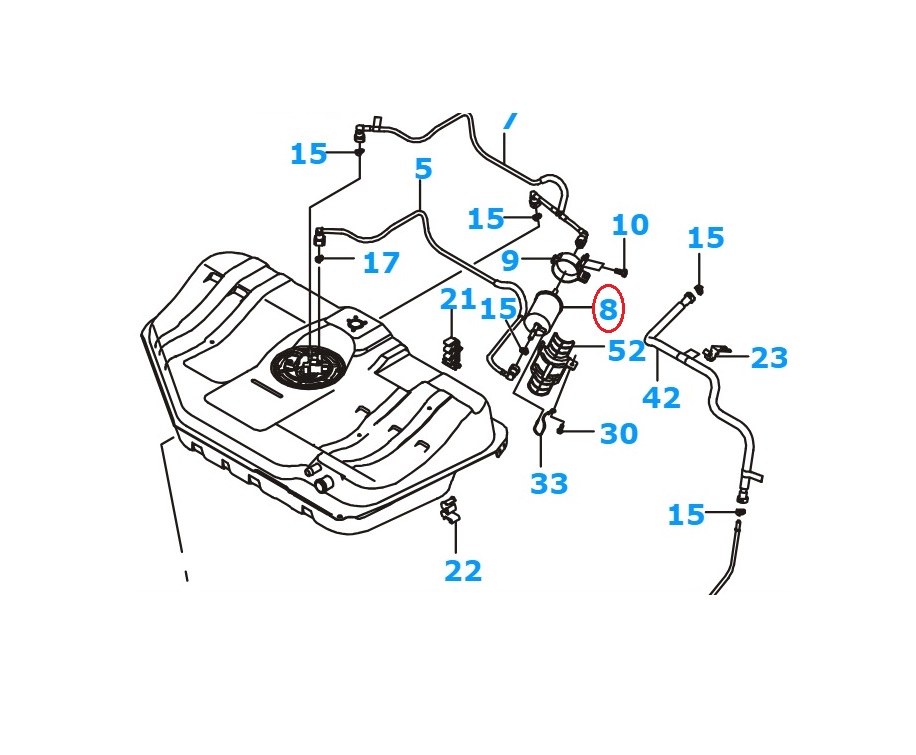 7
15
5
15
10
15
17
9
21
15
8
52
23
42
30
33
15
22