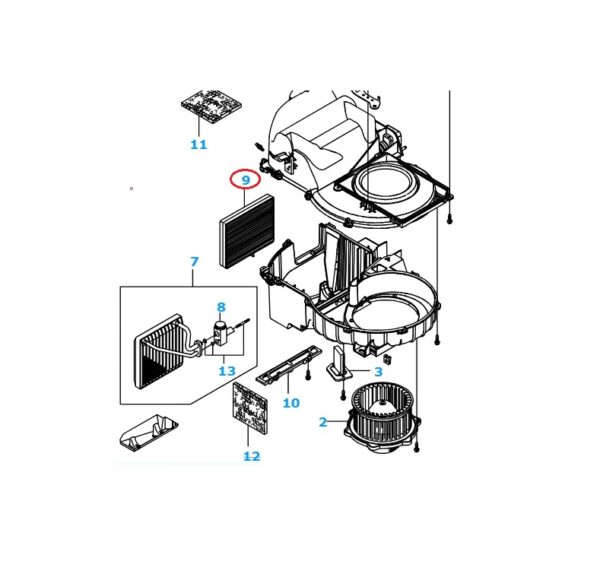 11
9
7
8
13
3
10
2
12